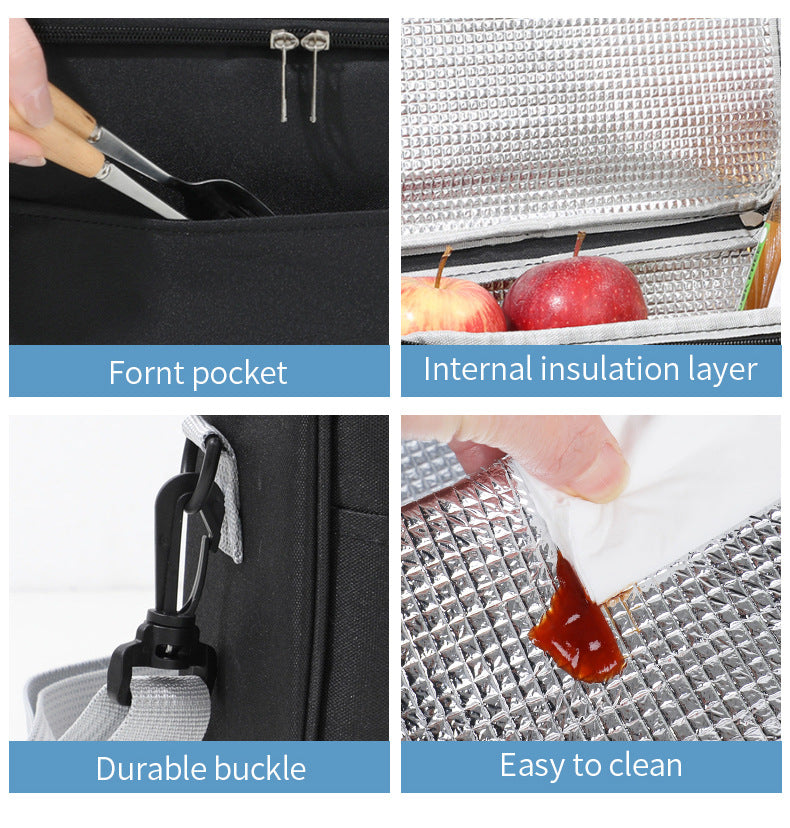 Fornt pocket

Internal insulation layer

Durable buckle

Easy to clean